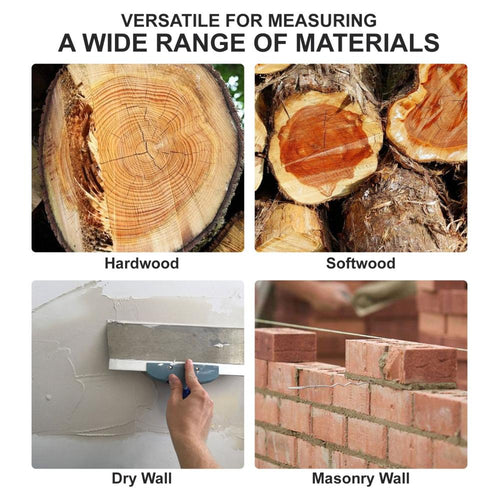 VERSATILE FOR MEASURING
A WIDE RANGE OF MATERIALS

Hardwood

Softwood

Dry Wall

Masonry Wall